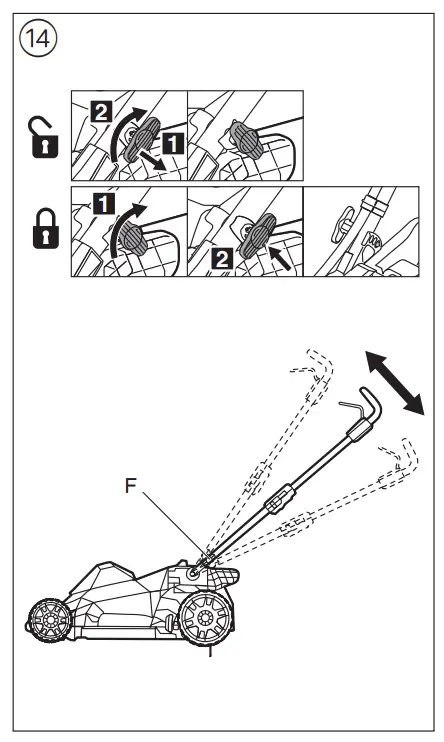 14

2
1

1
2

F