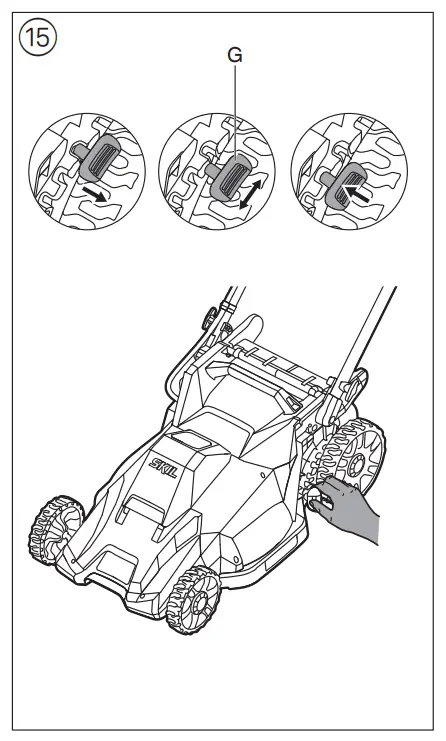 15

G

SKIL