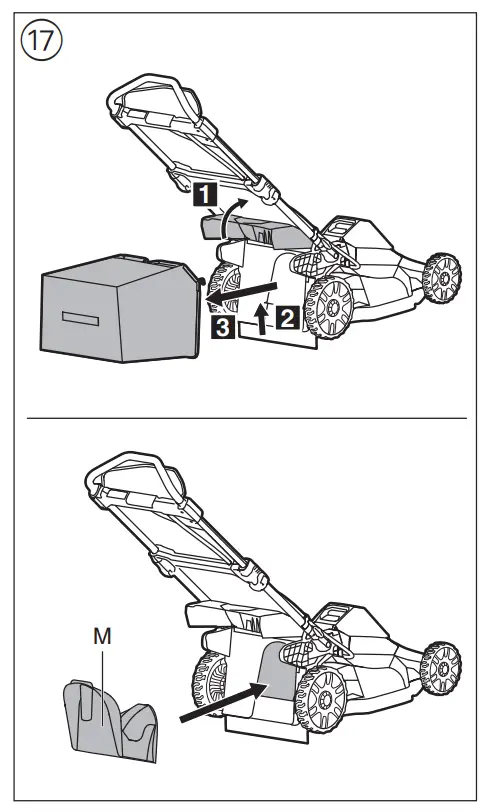 17

1

2

3

M