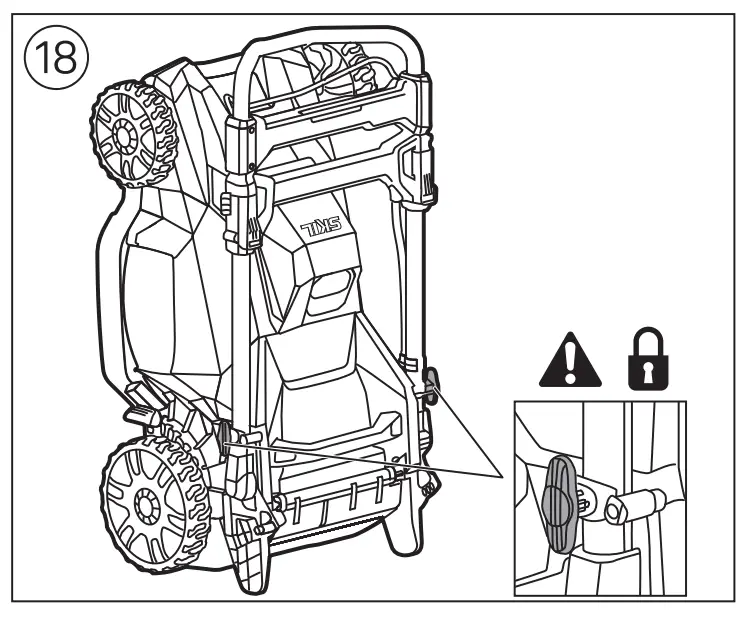 18

SKIL