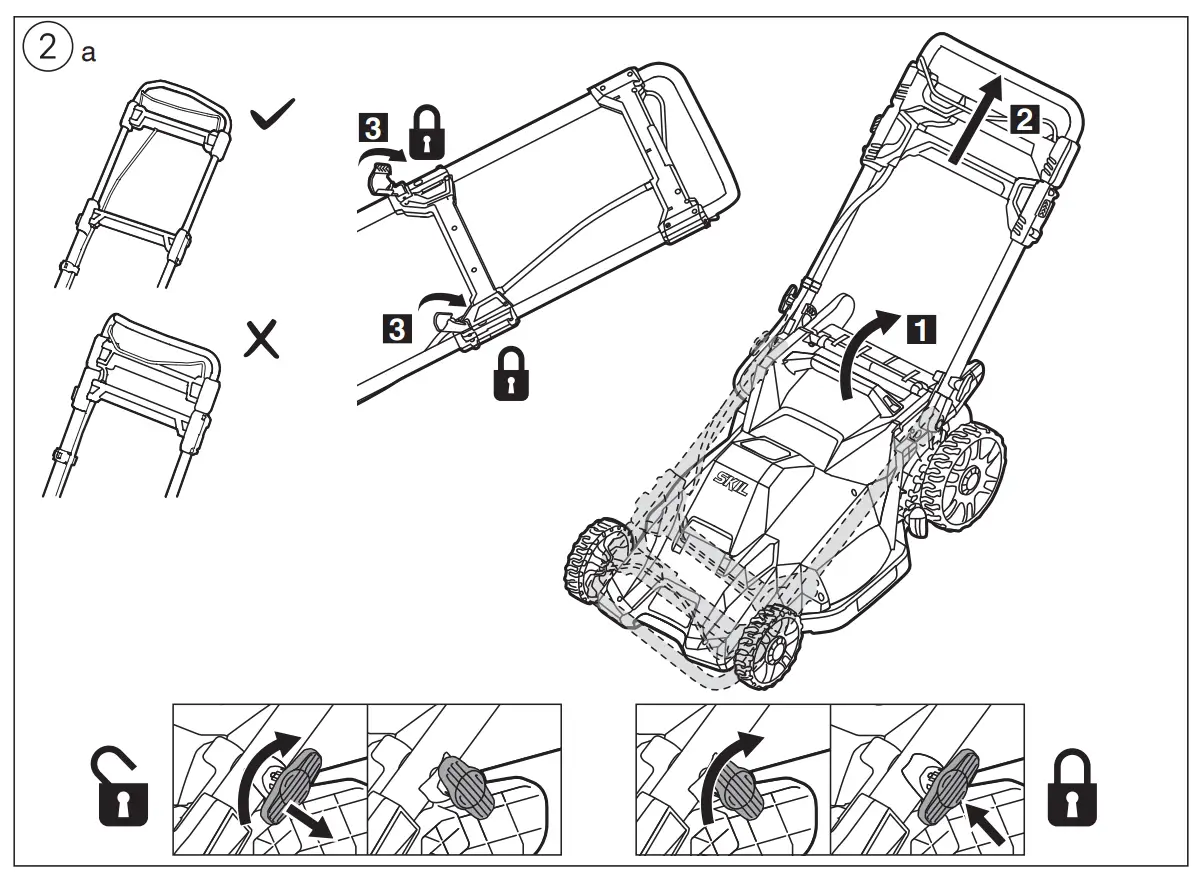 2 a

3

3

2

1

SKIL