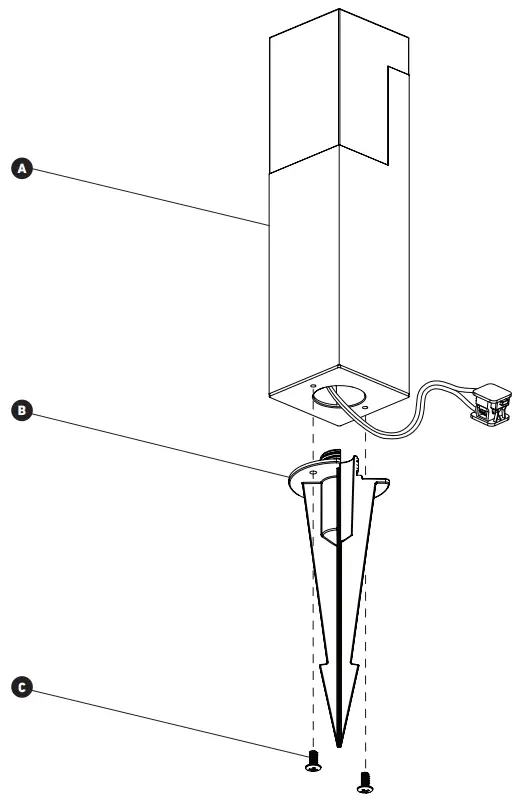 A
B
C