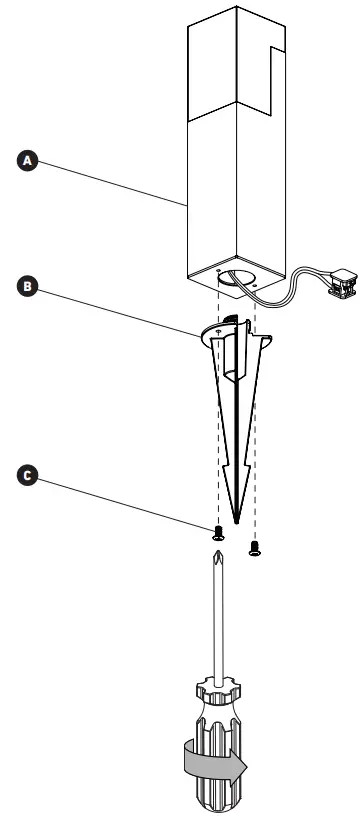 A

B

C