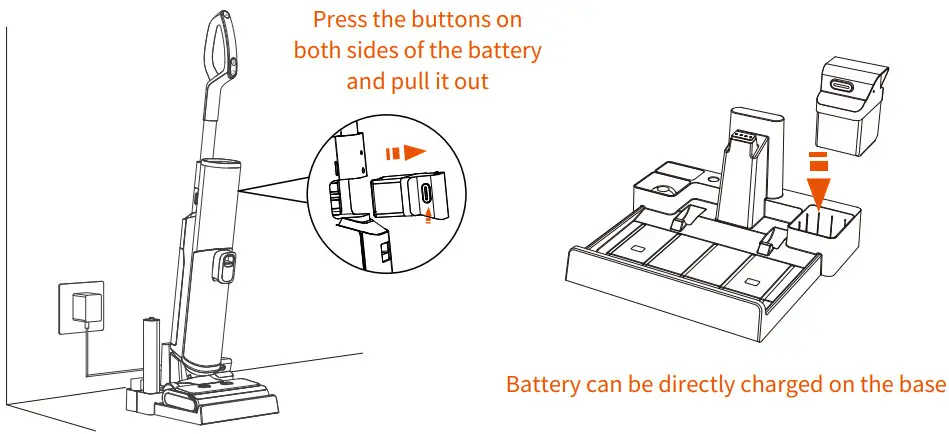 Press the buttons on both sides of the battery and pull it out

Battery can be directly charged on the base