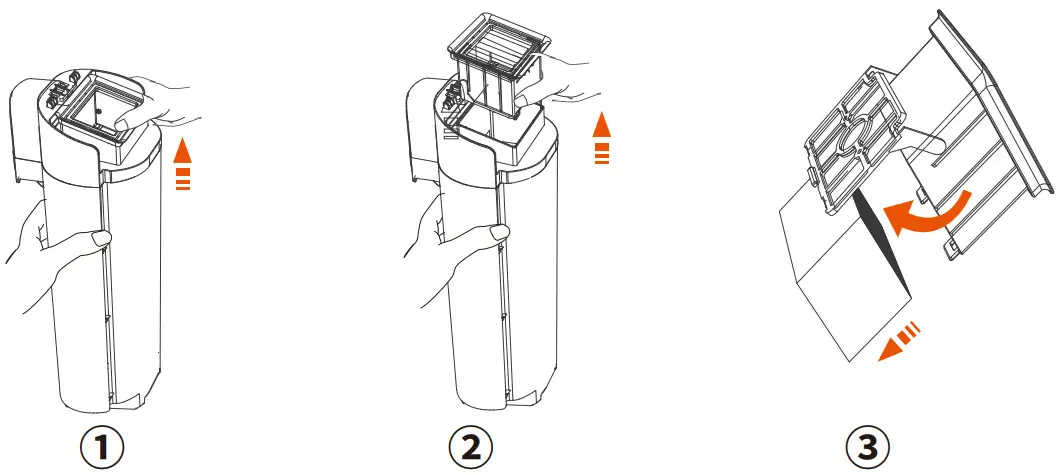 ①

②

③