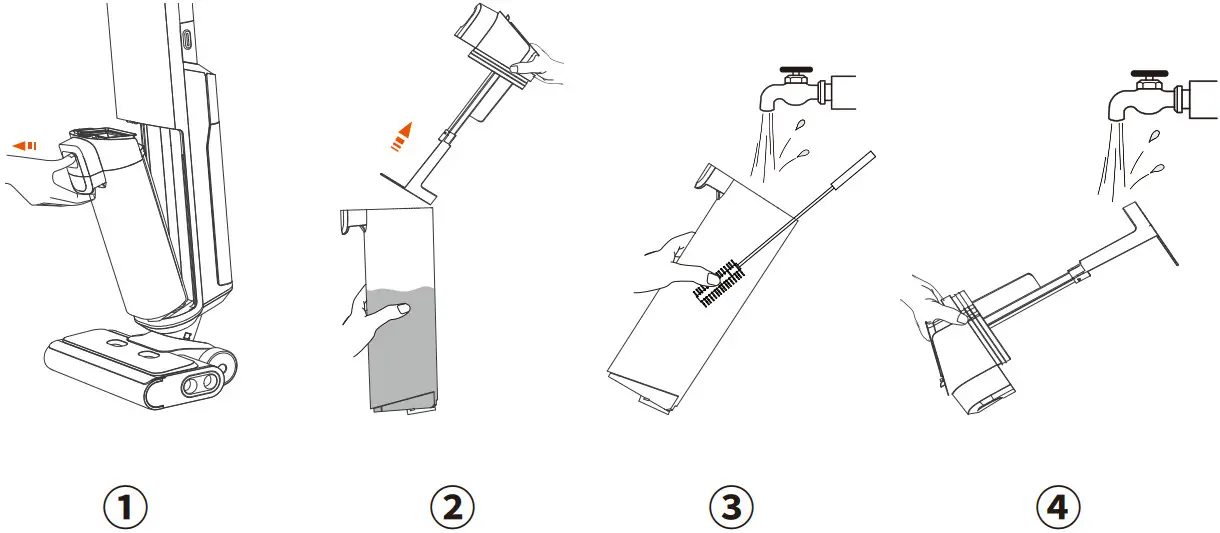 ① ② ③ ④