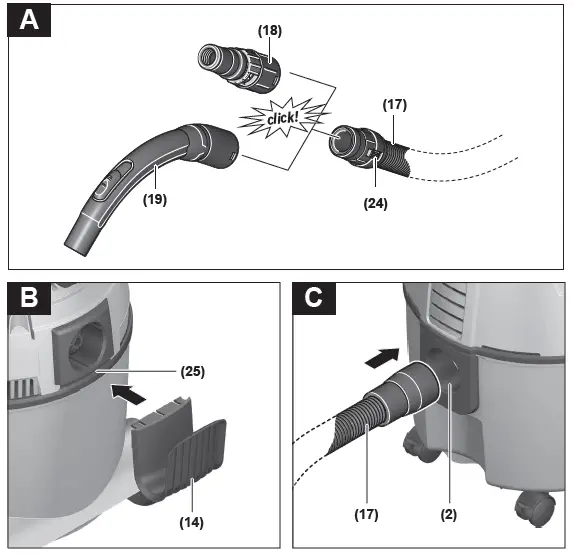 A

(18)

click!

(17)

(19)

(24)

B

(25)

(14)

C

(17)

(2)