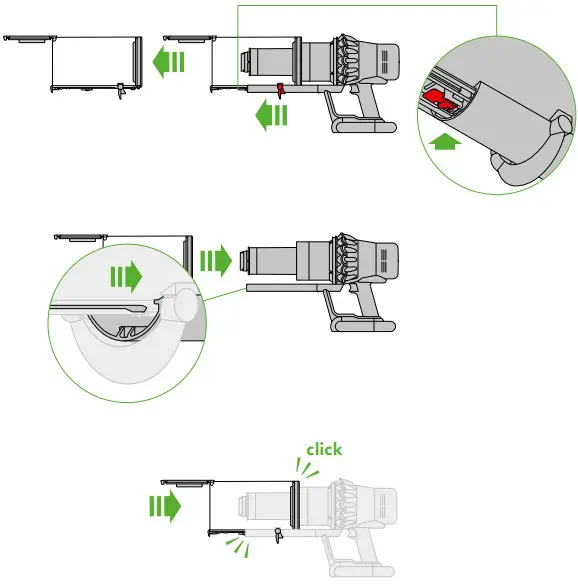 click