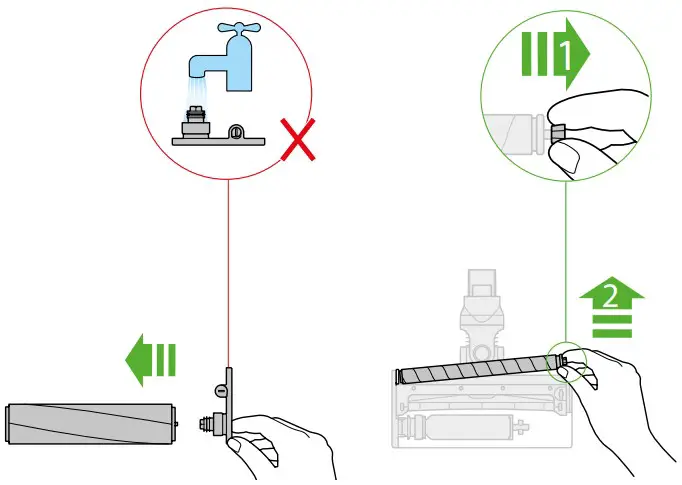 1

2