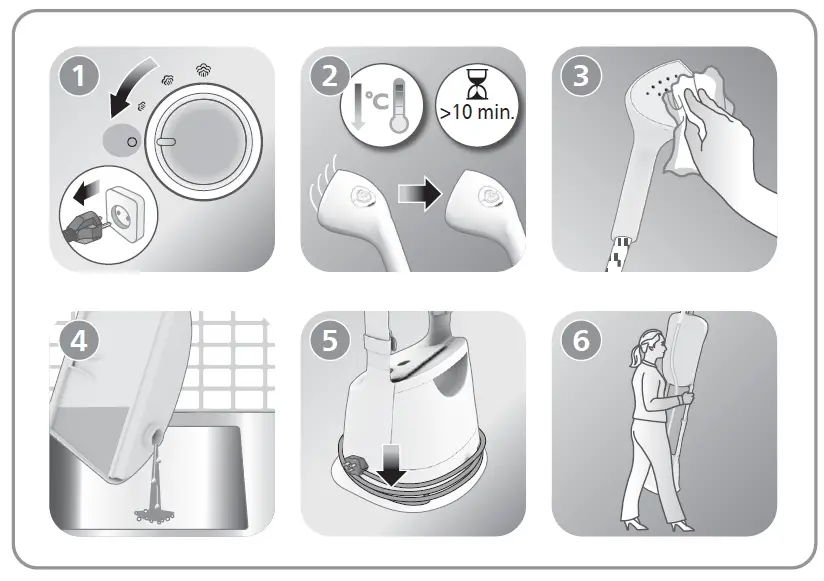 1

2

°C

>10 min.

3

4

5

6