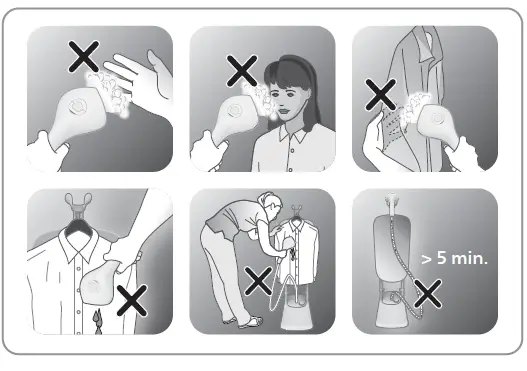 > 5 min.