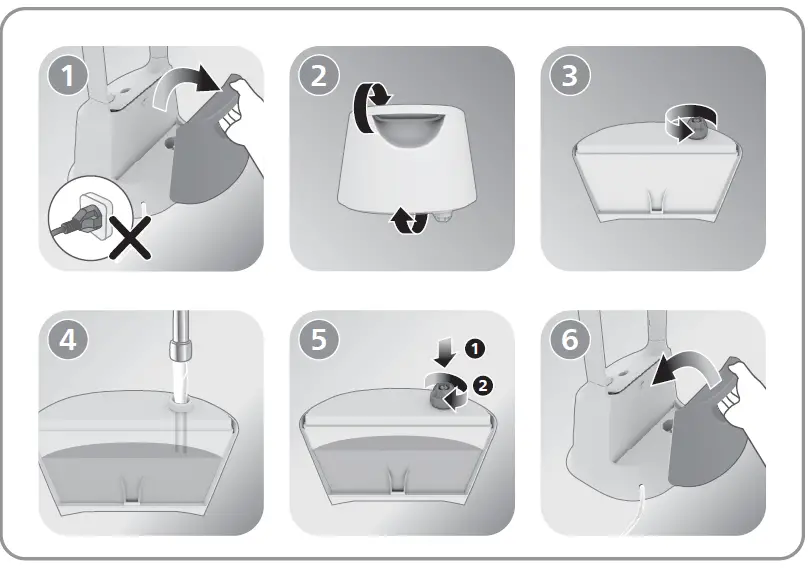 1
2
3
4
5
1
2
6