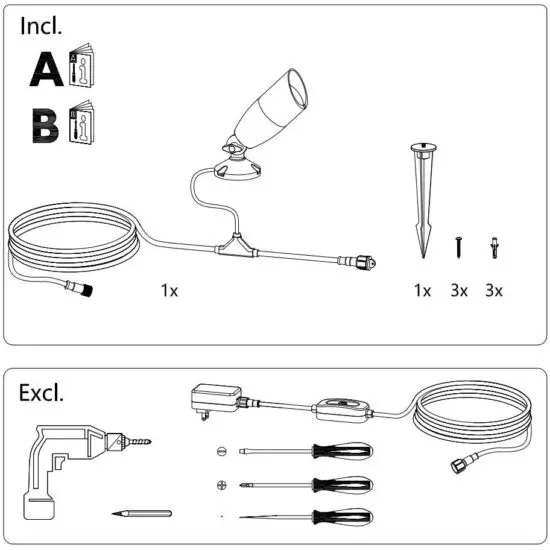 Incl.

A

B

1x

1x 3x 3x

Excl.