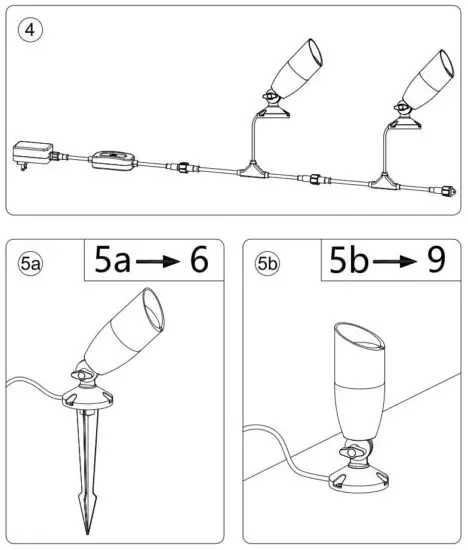 4

5a

5a → 6

5b

5b → 9