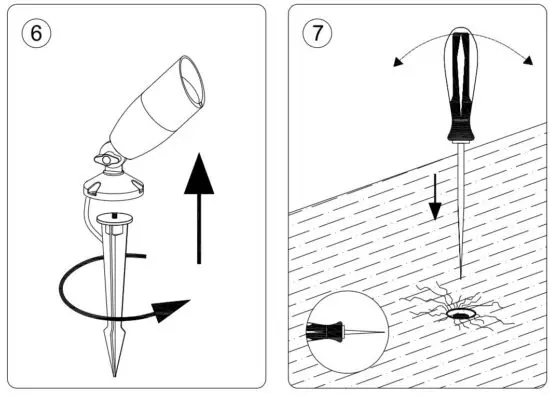 6

7