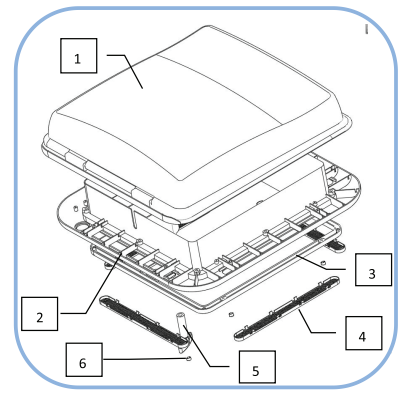 1
2
3
4
5
6