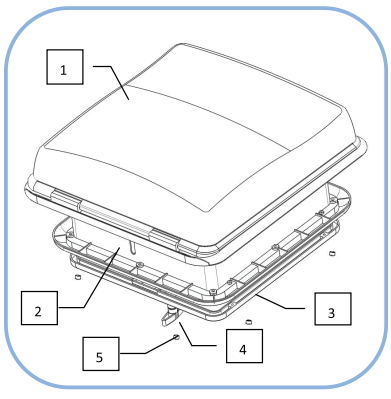 1

2

3

4

5