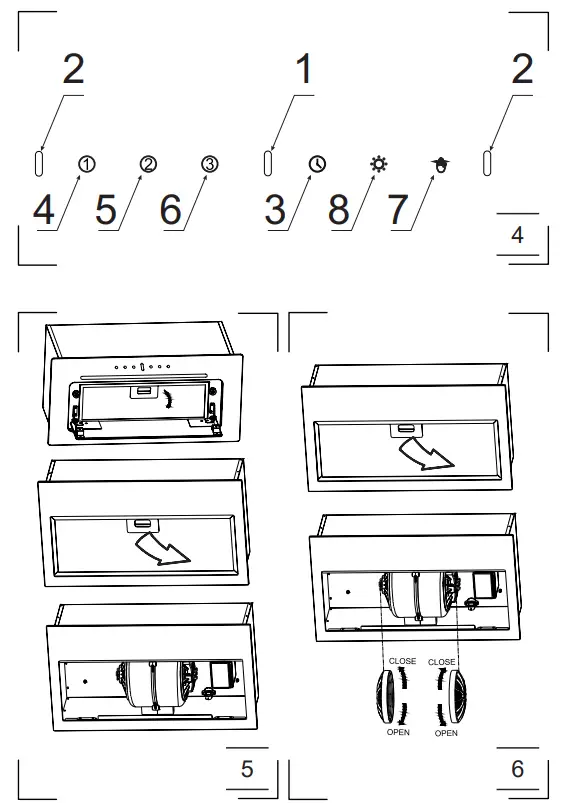 2
1
2
①
②
③
4
5
6
3
8
7
4

CLOSE
CLOSE
OPEN
OPEN
5
6