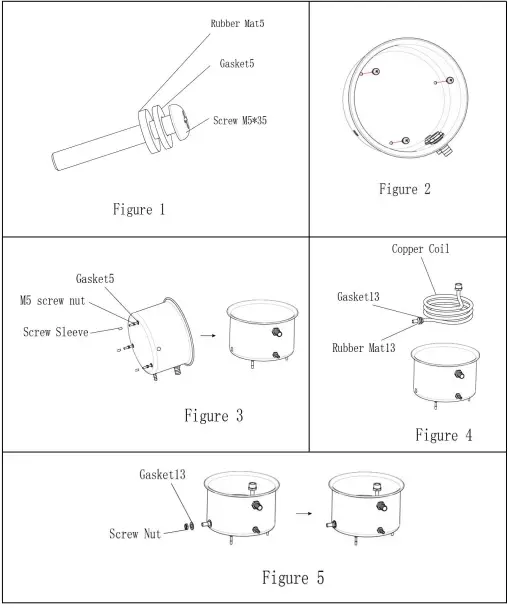 Rubber Mat5

Gasket5

Screw M5*35

Figure 1

Figure 2

Gasket5

M5 screw nut

Screw Sleeve

Figure 3

Copper Coil

Gasket13

Rubber Mat13

Figure 4

Gasket13

Screw Nut

Figure 5