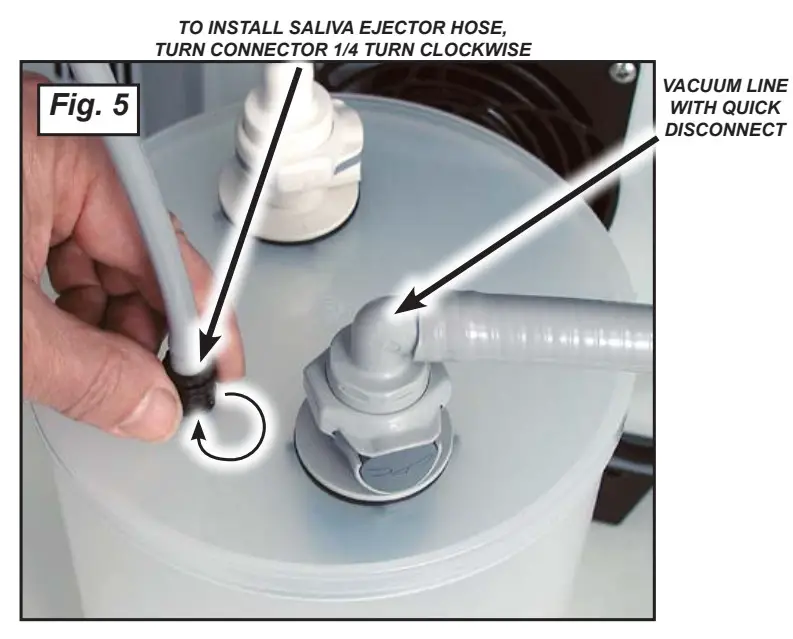 TO INSTALL SALIVA EJECTOR HOSE, TURN CONNECTOR 1/4 TURN CLOCKWISE

Fig. 5

VACUUM LINE WITH QUICK DISCONNECT