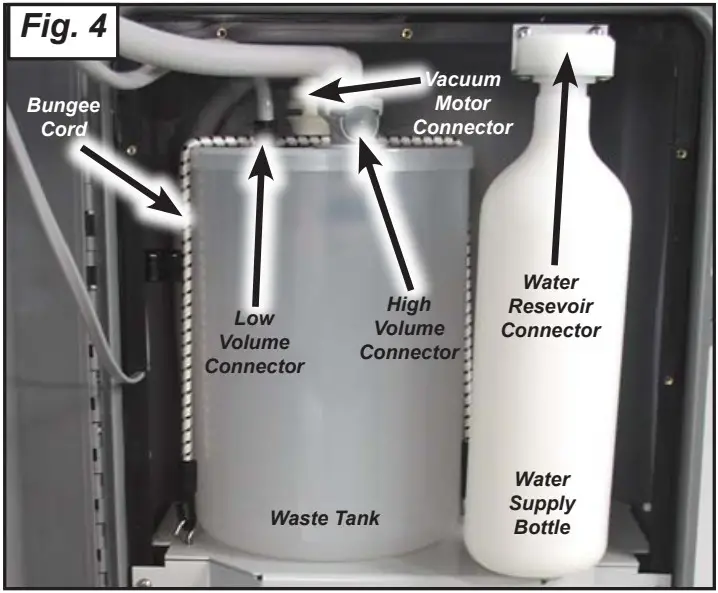 Fig. 4

Bungee Cord

Vacuum Motor Connector

Low Volume Connector

High Volume Connector

Water Resevoir Connector

Waste Tank

Water Supply Bottle