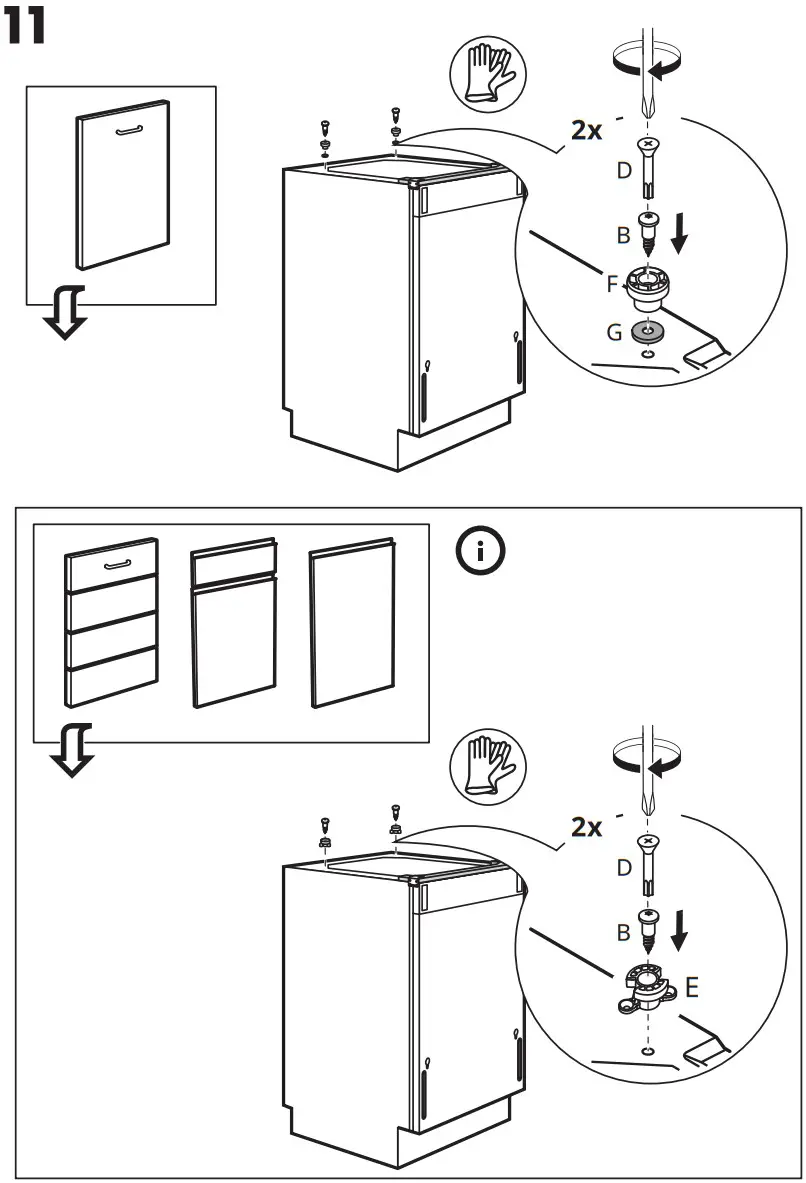 11

2x

D

B

F

G

2x

D

B

E