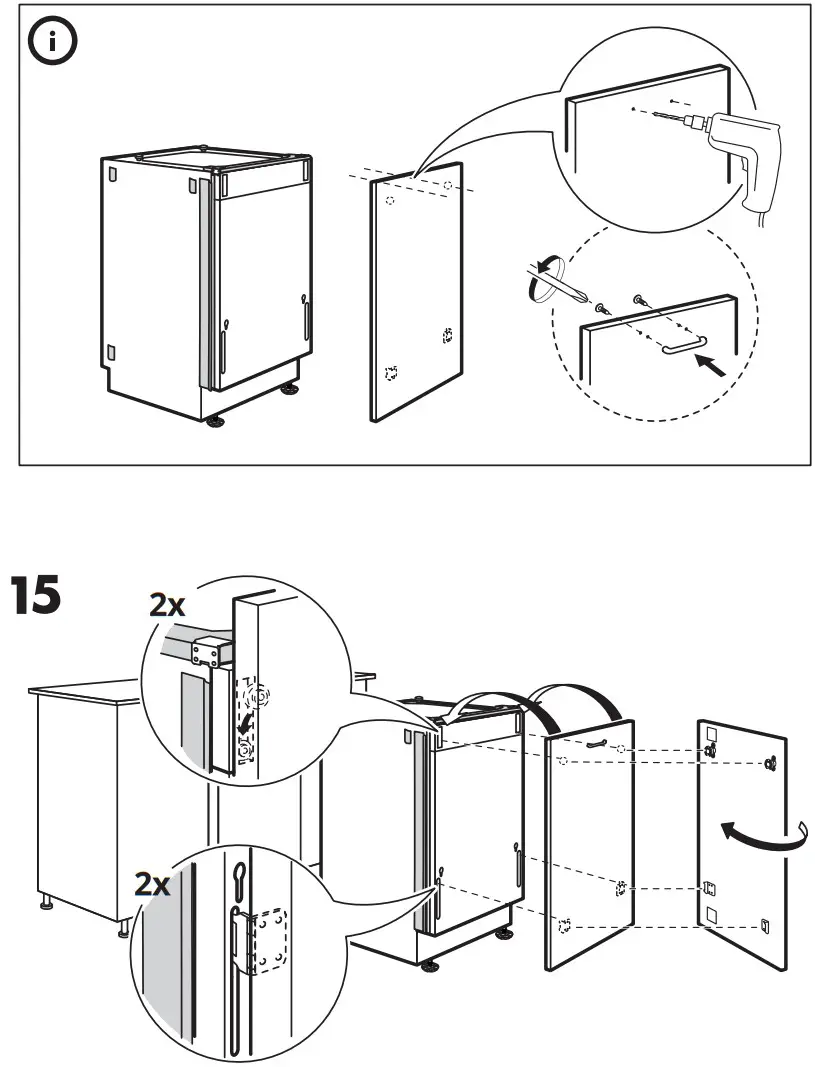 i

15

2x

2x