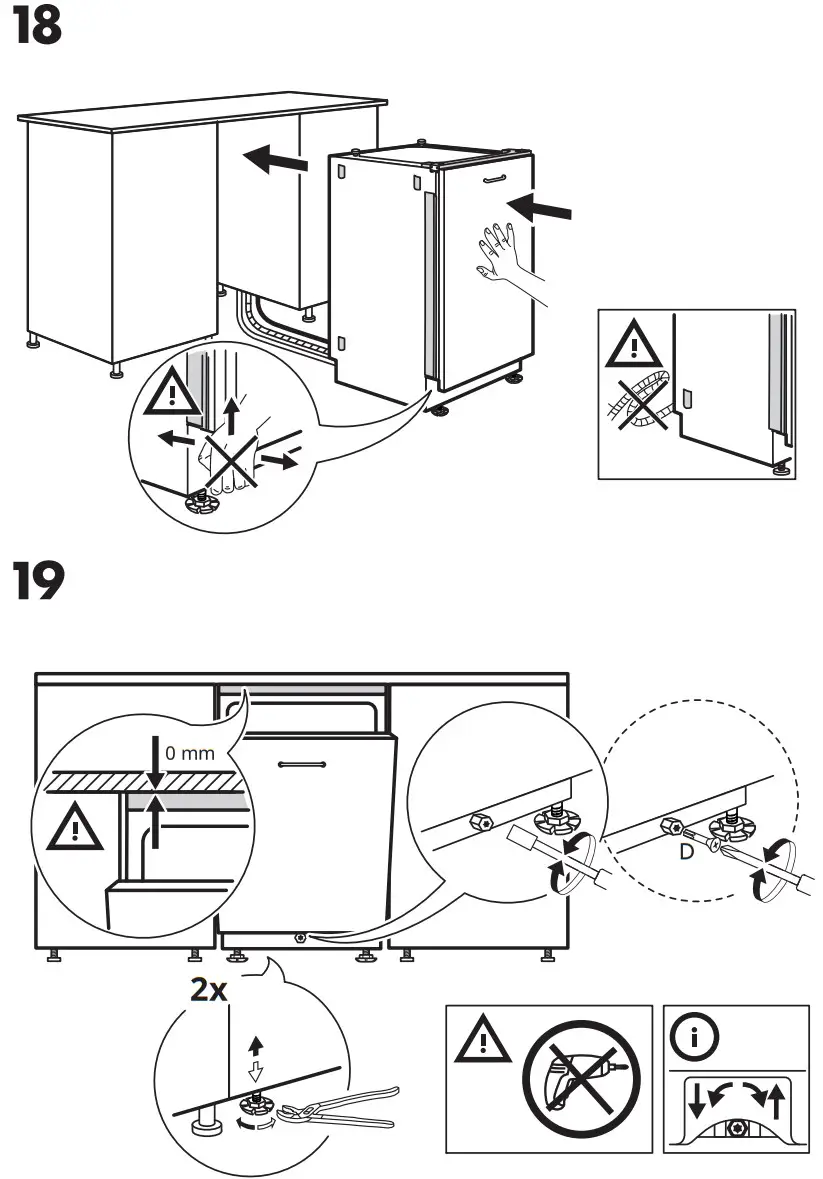 18

19

0 mm

D

2x