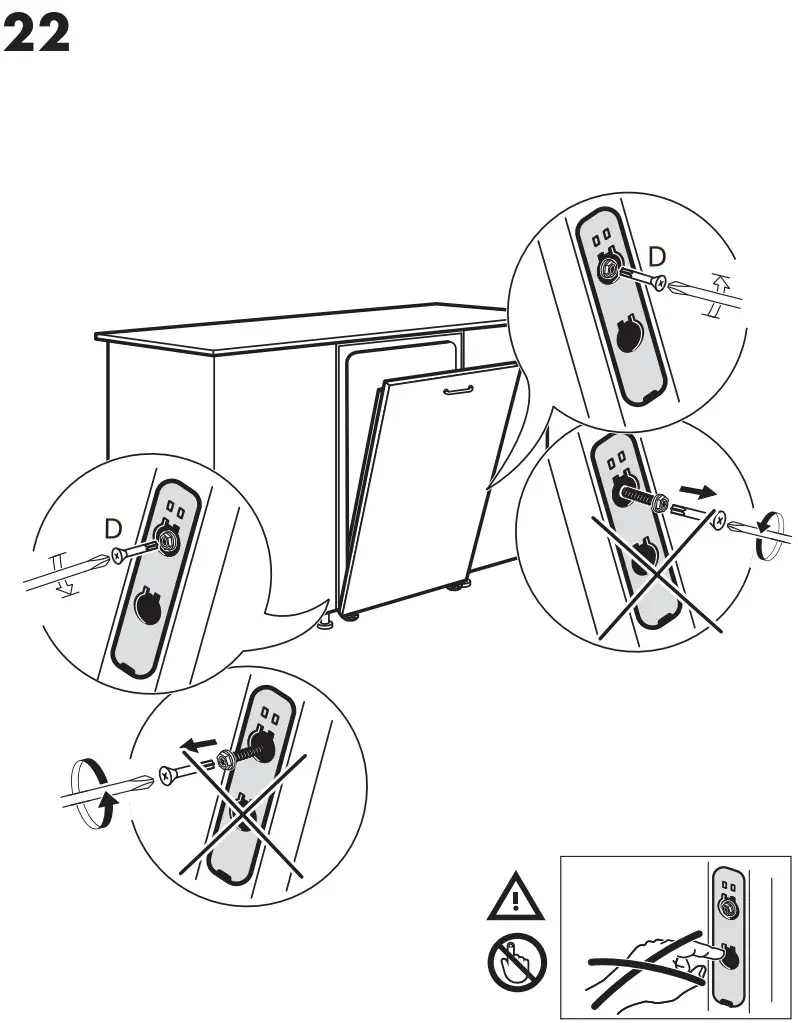 22

D

D