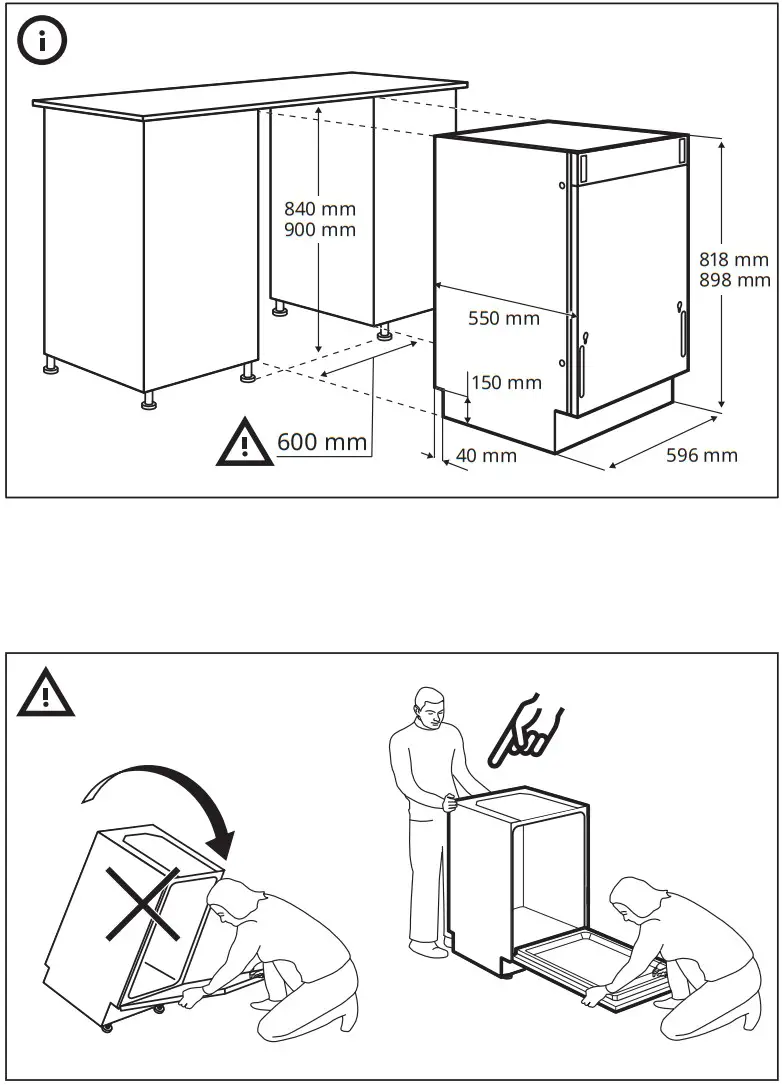 840 mm
900 mm

818 mm
898 mm

550 mm

150 mm

600 mm

40 mm

596 mm