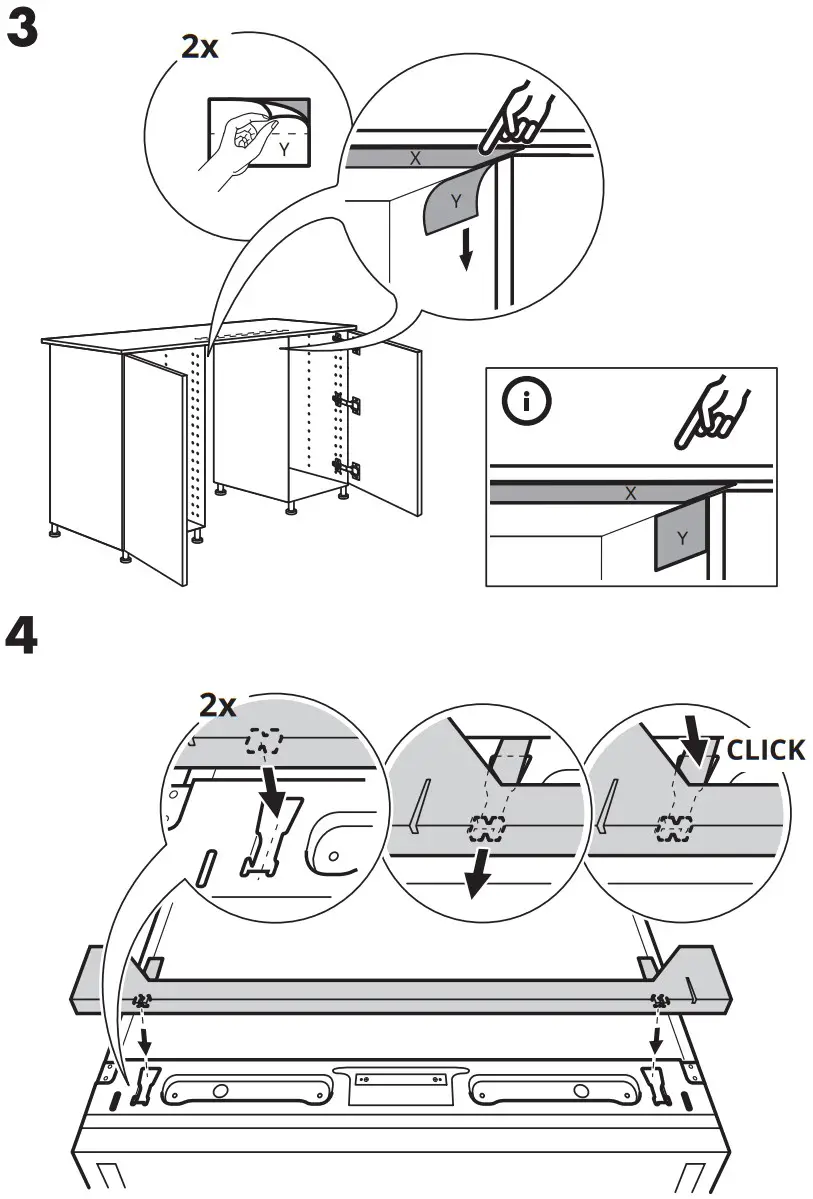 3

2x

Y

X

Y

i

X

Y

4

2x

CLICK