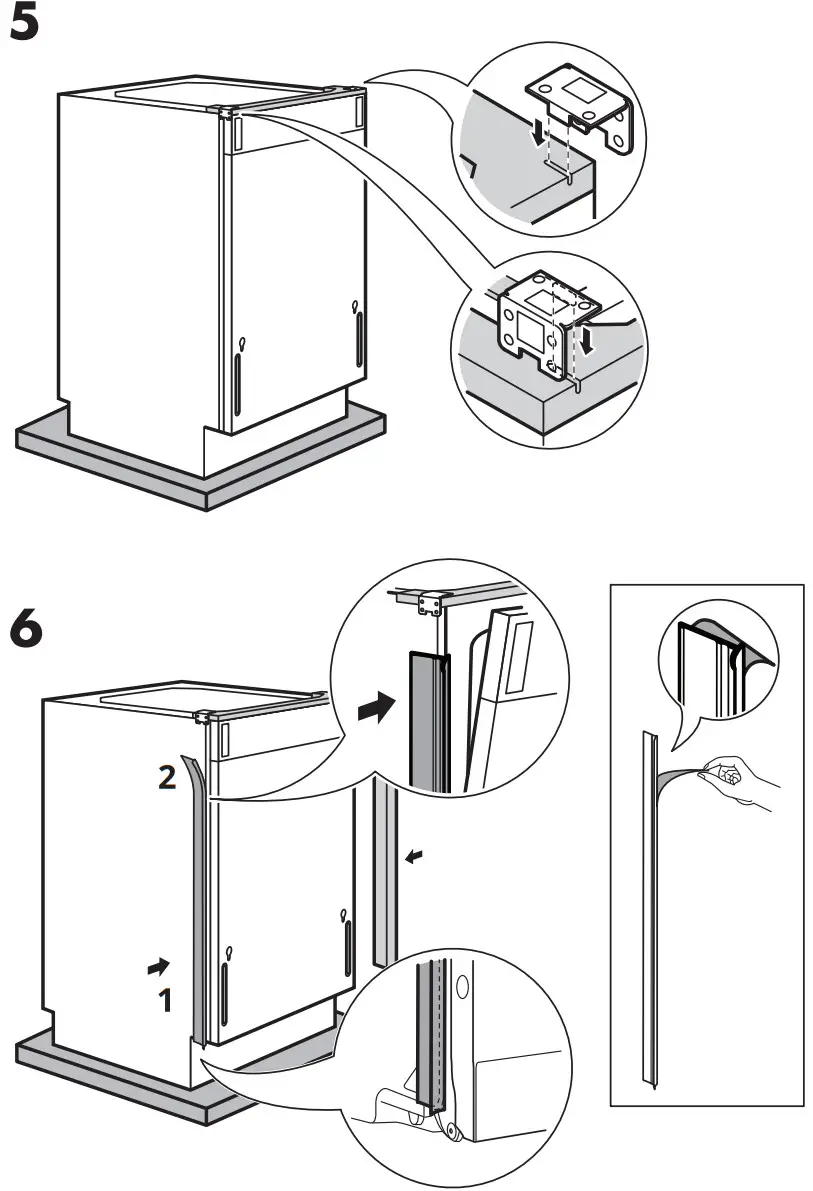 5

6

2

1