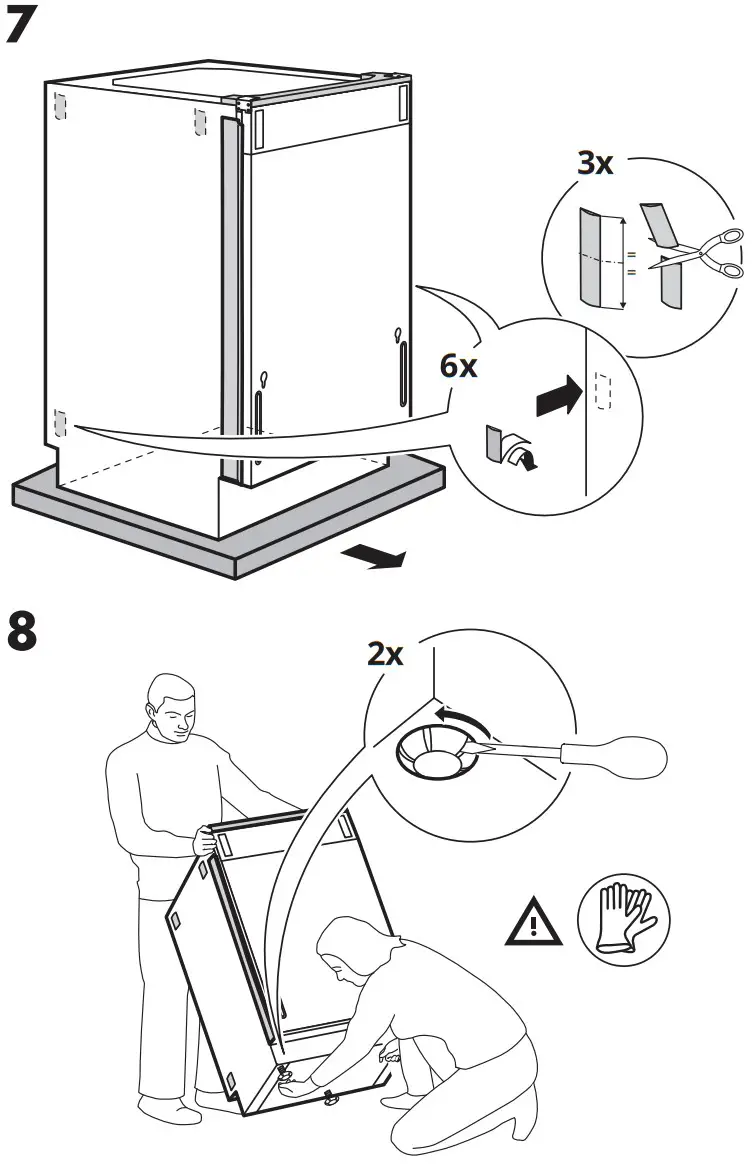 7

3x

6x

8

2x