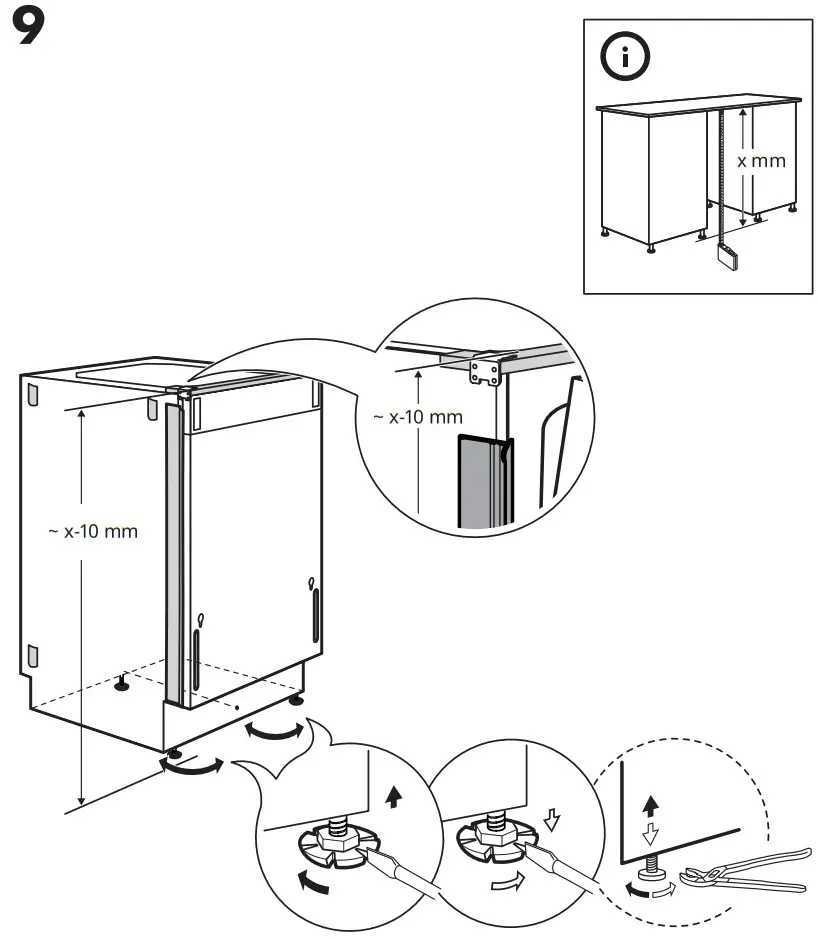 9

x mm

~ x-10 mm

~ x-10 mm