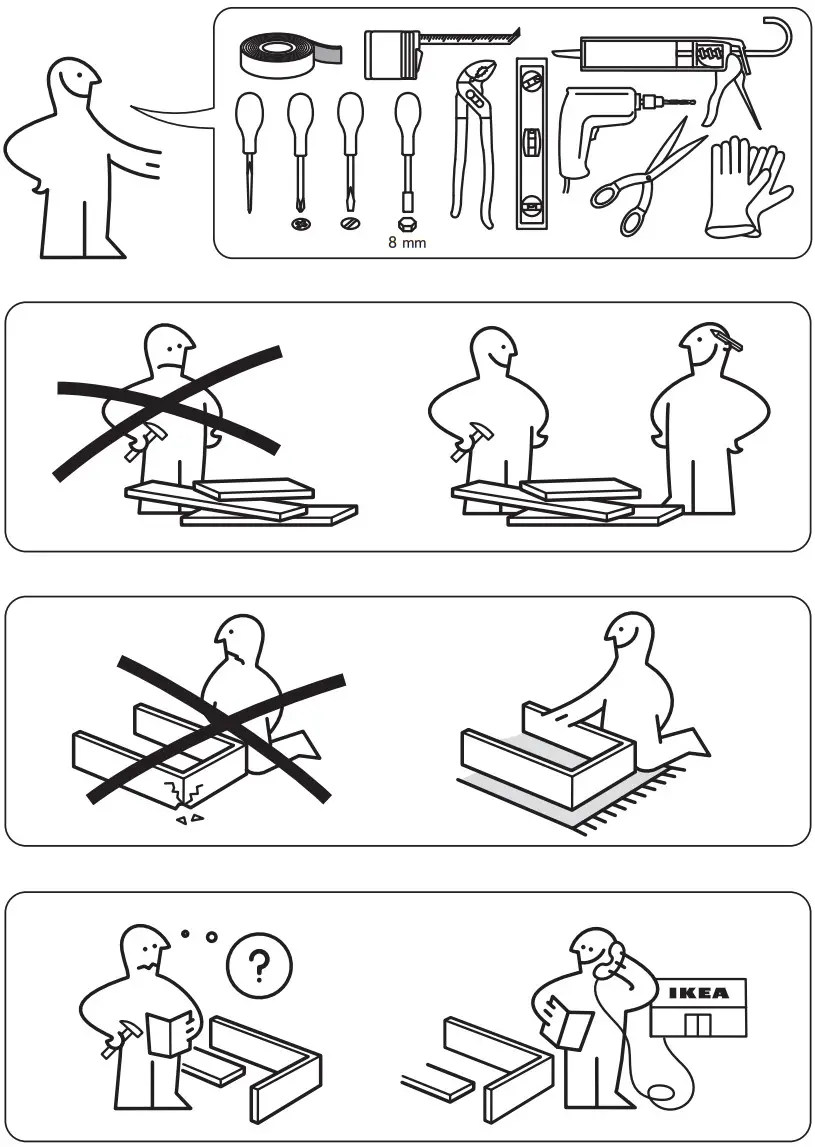 8 mm

?

IKEA