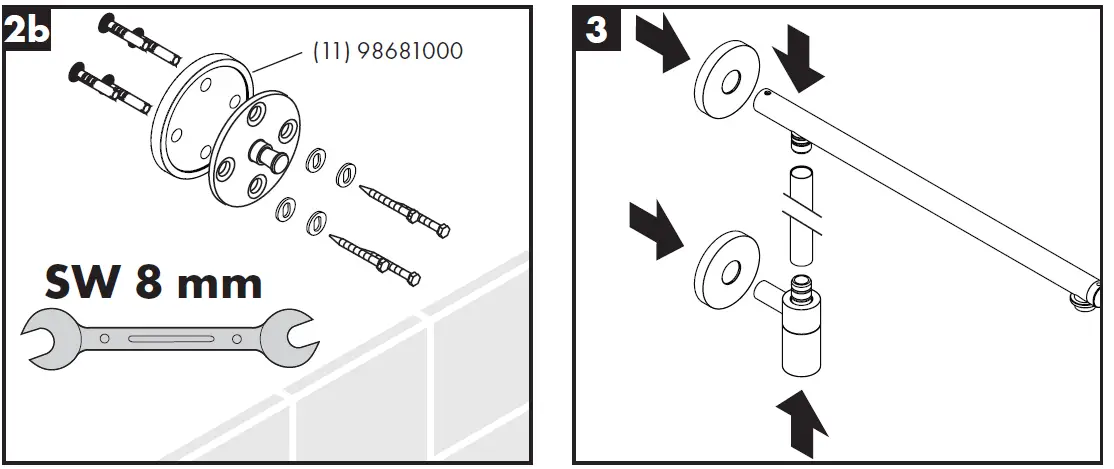 2b

(11) 98681000

SW 8 mm

3