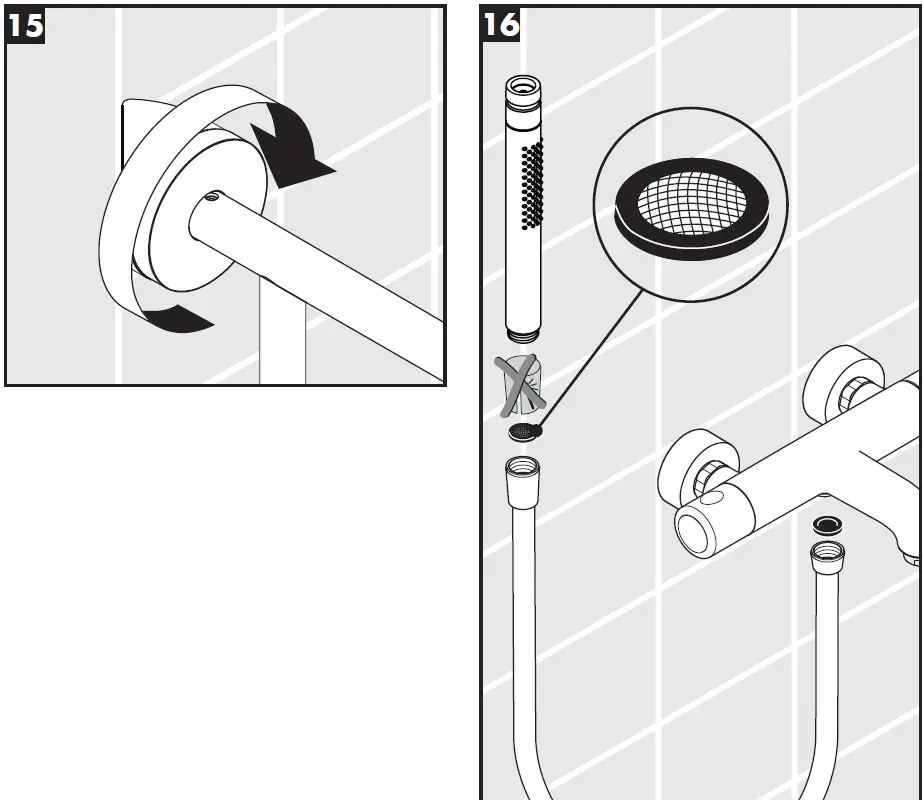 15

16