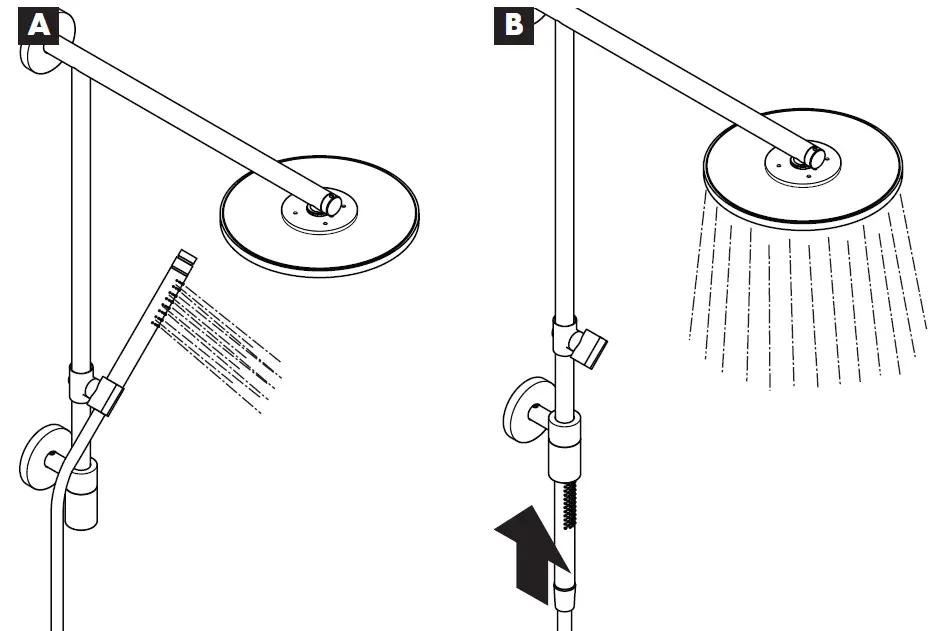 A

B