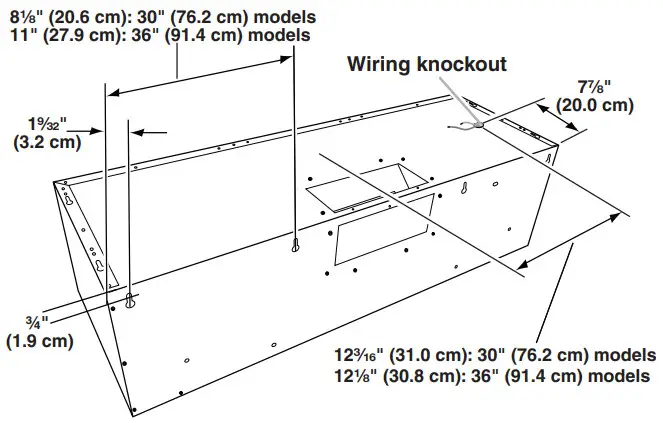 8⅛" (20.6 cm): 30" (76.2 cm) models
11" (27.9 cm): 36" (91.4 cm) models

Wiring knockout

7⅞"
(20.0 cm)

1⁹⁄₃₂"
(3.2 cm)

¾"
(1.9 cm)

12³⁄₁₆" (31.0 cm): 30" (76.2 cm) models
12⅛" (30.8 cm): 36" (91.4 cm) models