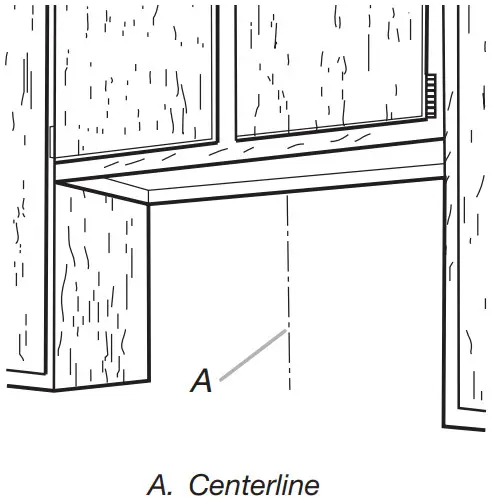 A

A. Centerline