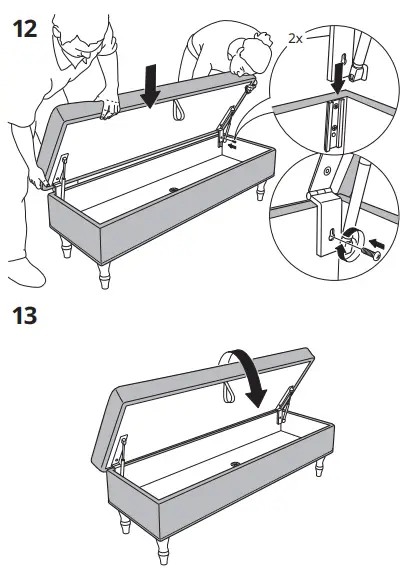 12

2x

13