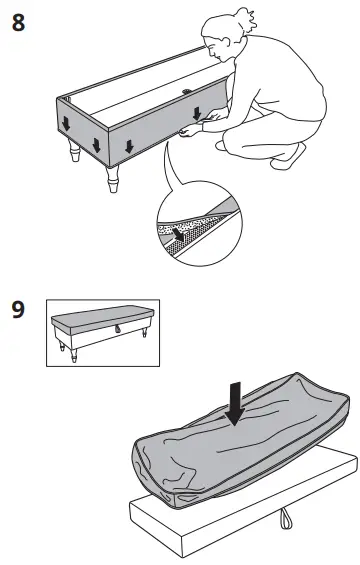 8

9