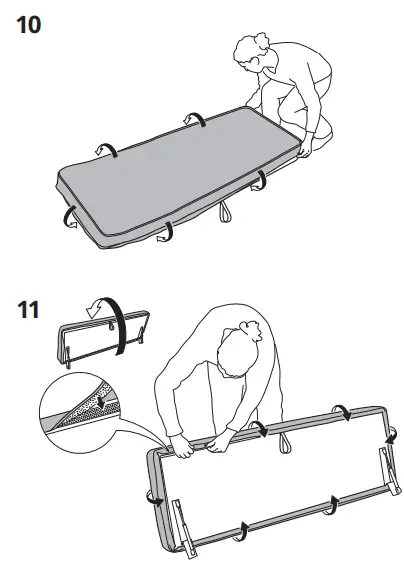 10

11