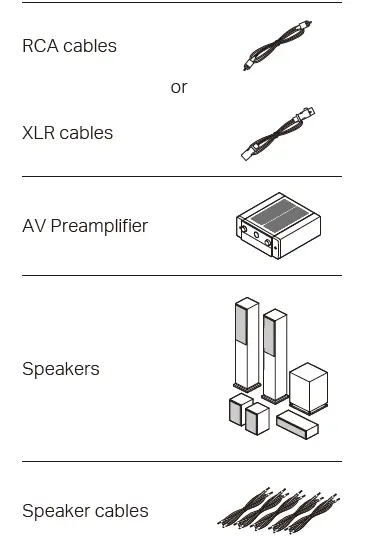 RCA cables

or

XLR cables

AV Preamplifier

Speakers

Speaker cables