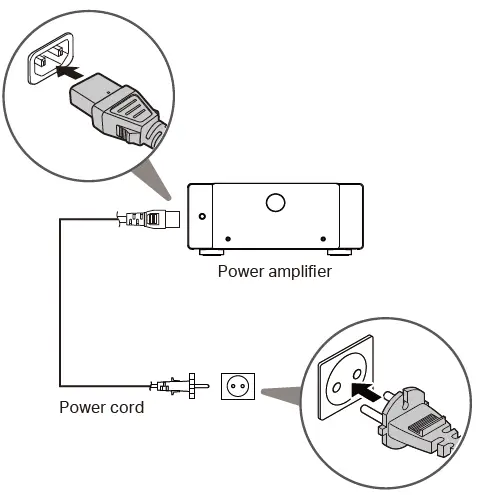 Power amplifier

Power cord