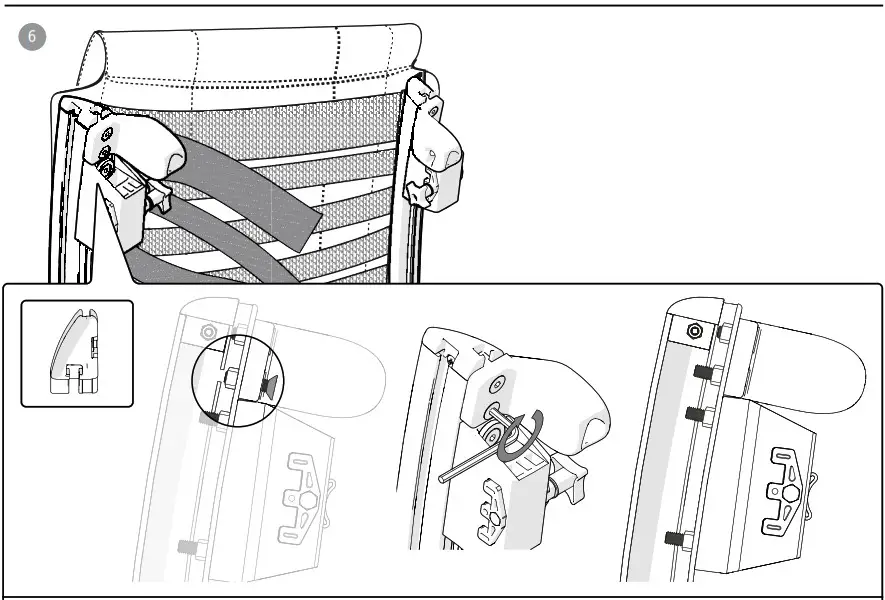 6