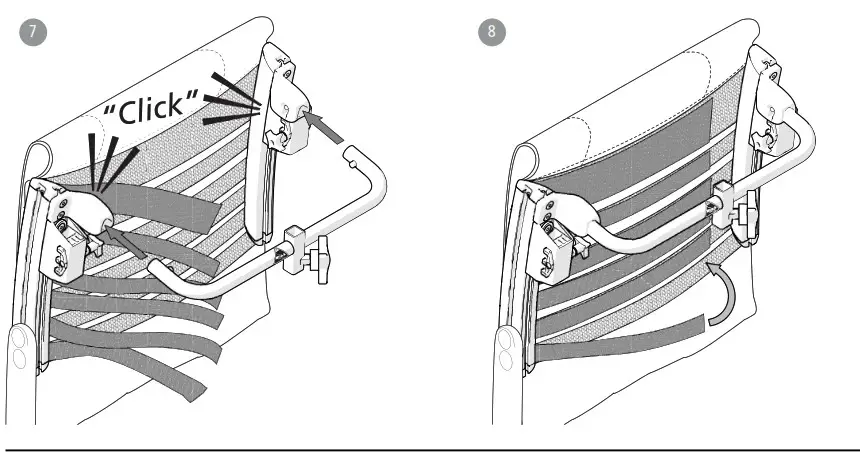 7

"Click"

8