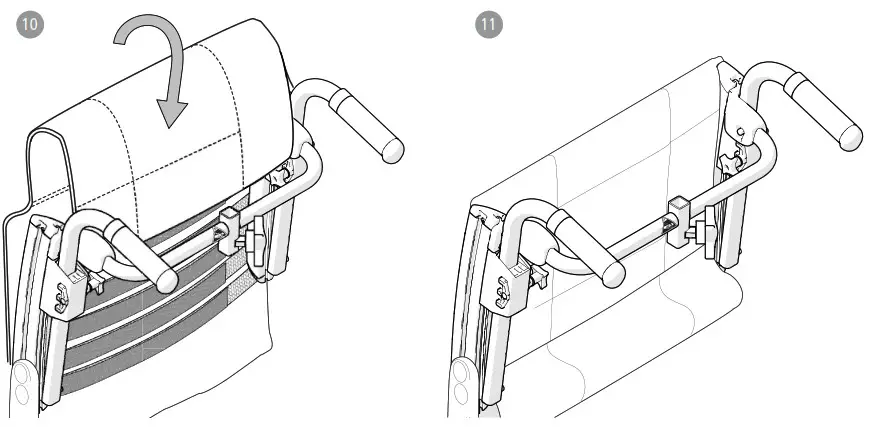 10

11