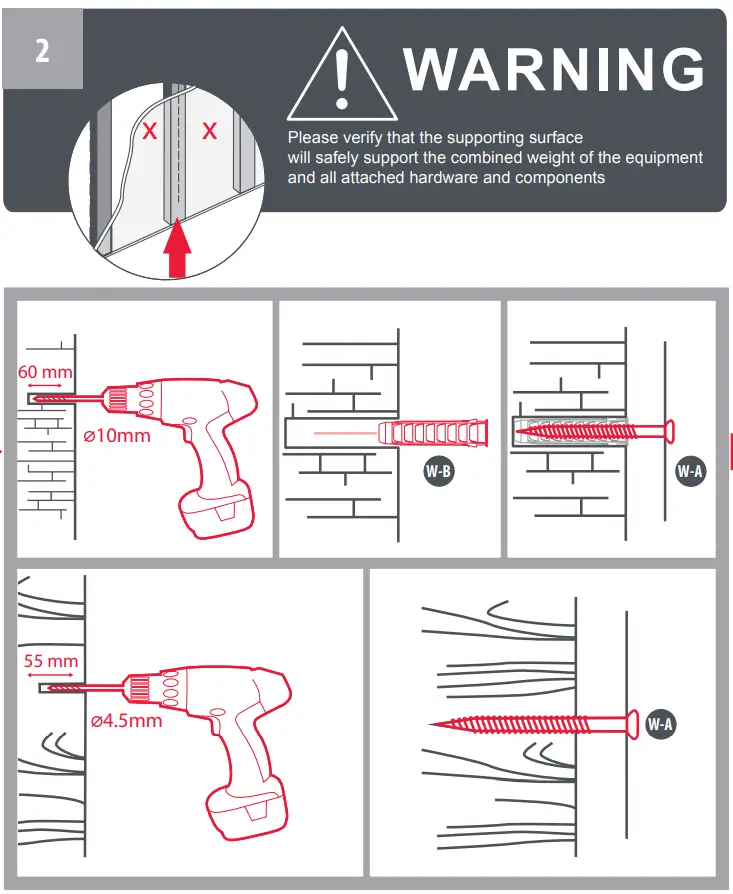 2

X X

WARNING

Please verify that the supporting surface will safely support the combined weight of the equipment and all attached hardware and components

60 mm

ø10mm

W-B

W-A

55 mm

ø4.5mm

W-A