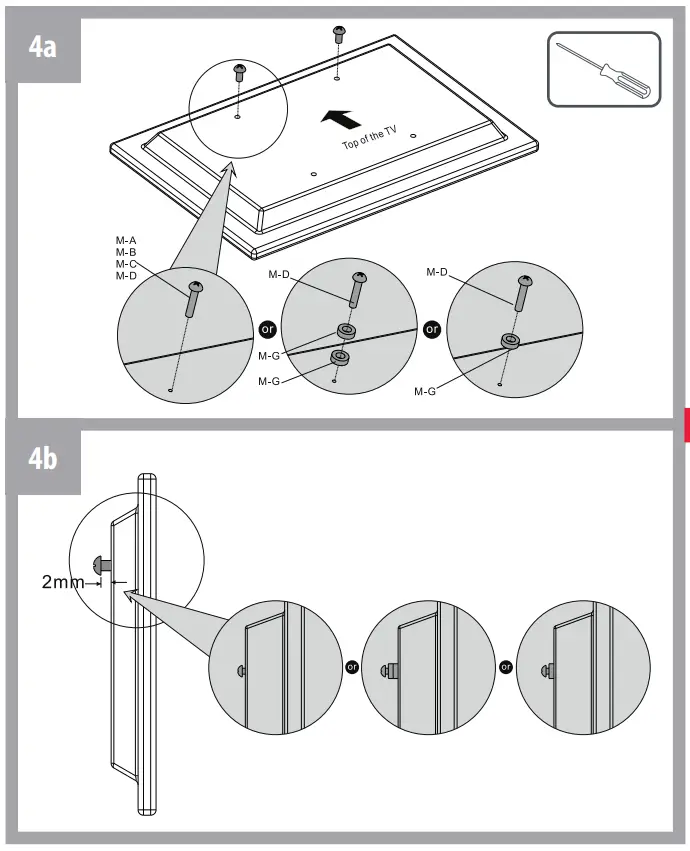 4a

Top of the TV

M-A
M-B
M-C
M-D

or

M-D

M-G

M-G

or

M-D

M-G

4b

2mm

or

or